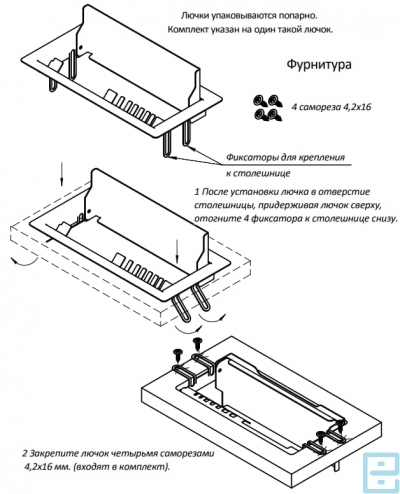 Лючки упаковываются попарно.
Комплект указан на один такой лючок.

Фурнитура

4 самореза 4,2х16

Фиксаторы для крепления к столешнице

1 После установки лючка в отверстие столешницы, придерживая лючок сверху, отогните 4 фиксатора к столешнице снизу.

2 Закрепите лючок четырьмя саморезами 4,2х16 мм. (входят в комплект).